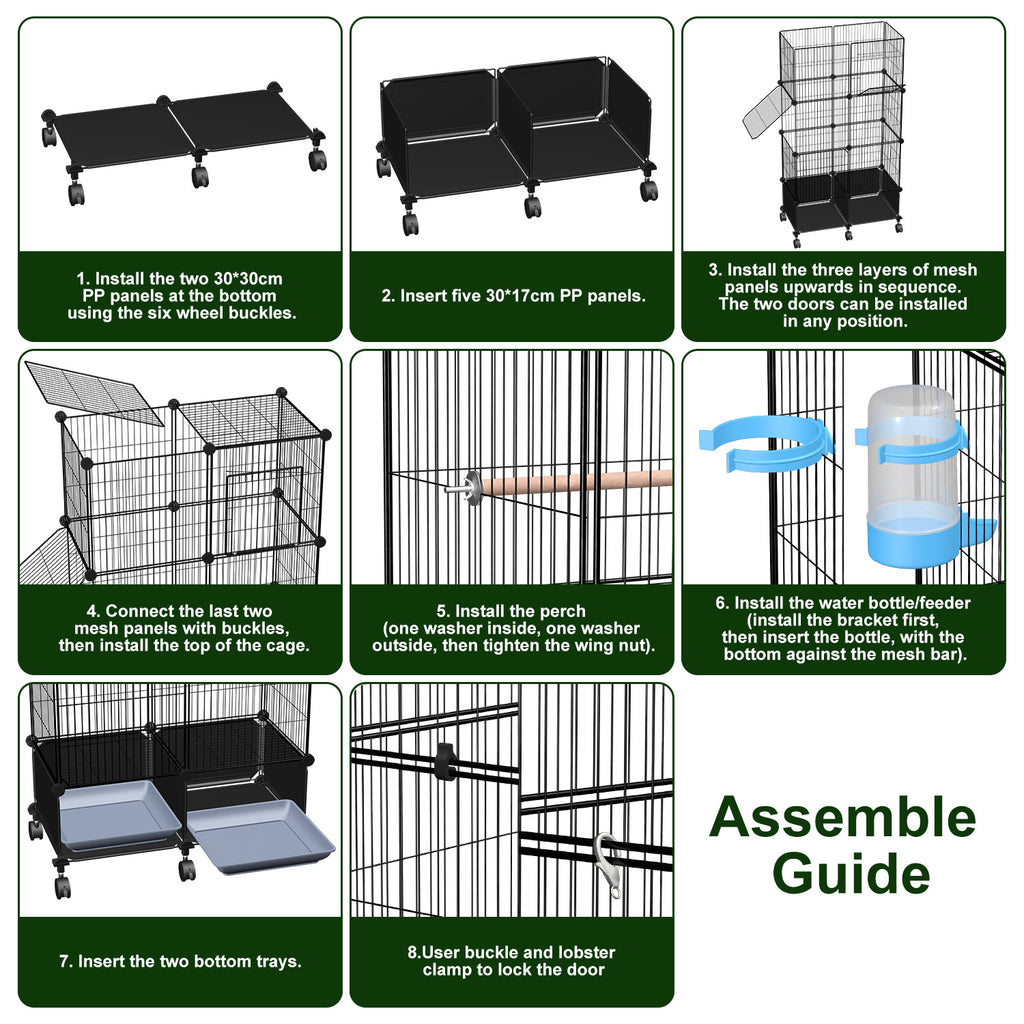 1. Install the two 30*30cm PP panels at the bottom using the six wheel buckles.

2. Insert five 30*17cm PP panels.

3. Install the three layers of mesh panels upwards in sequence. The two doors can be installed in any position.

4. Connect the last two mesh panels with buckles, then install the top of the cage.

5. Install the perch (one washer inside, one washer outside, then tighten the wing nut).

6. Install the water bottle/feeder (install the bracket first, then insert the bottle, with the bottom against the mesh bar).

7. Insert the two bottom trays.

8.User buckle and lobster clamp to lock the door

Assemble Guide