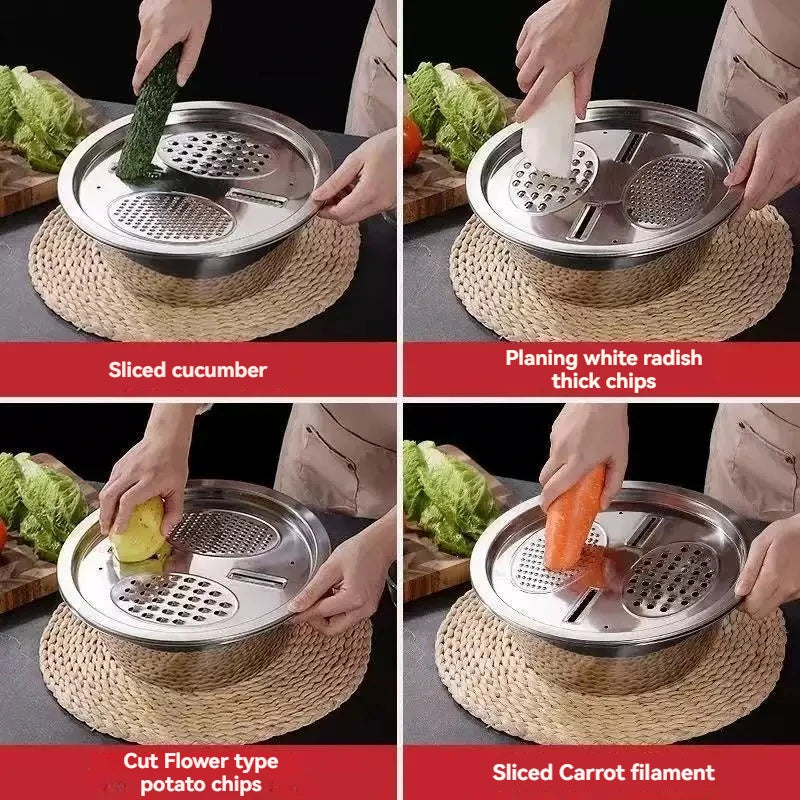 Sliced cucumber

Planing white radish thick chips

Cut Flower type potato chips

Sliced Carrot filament