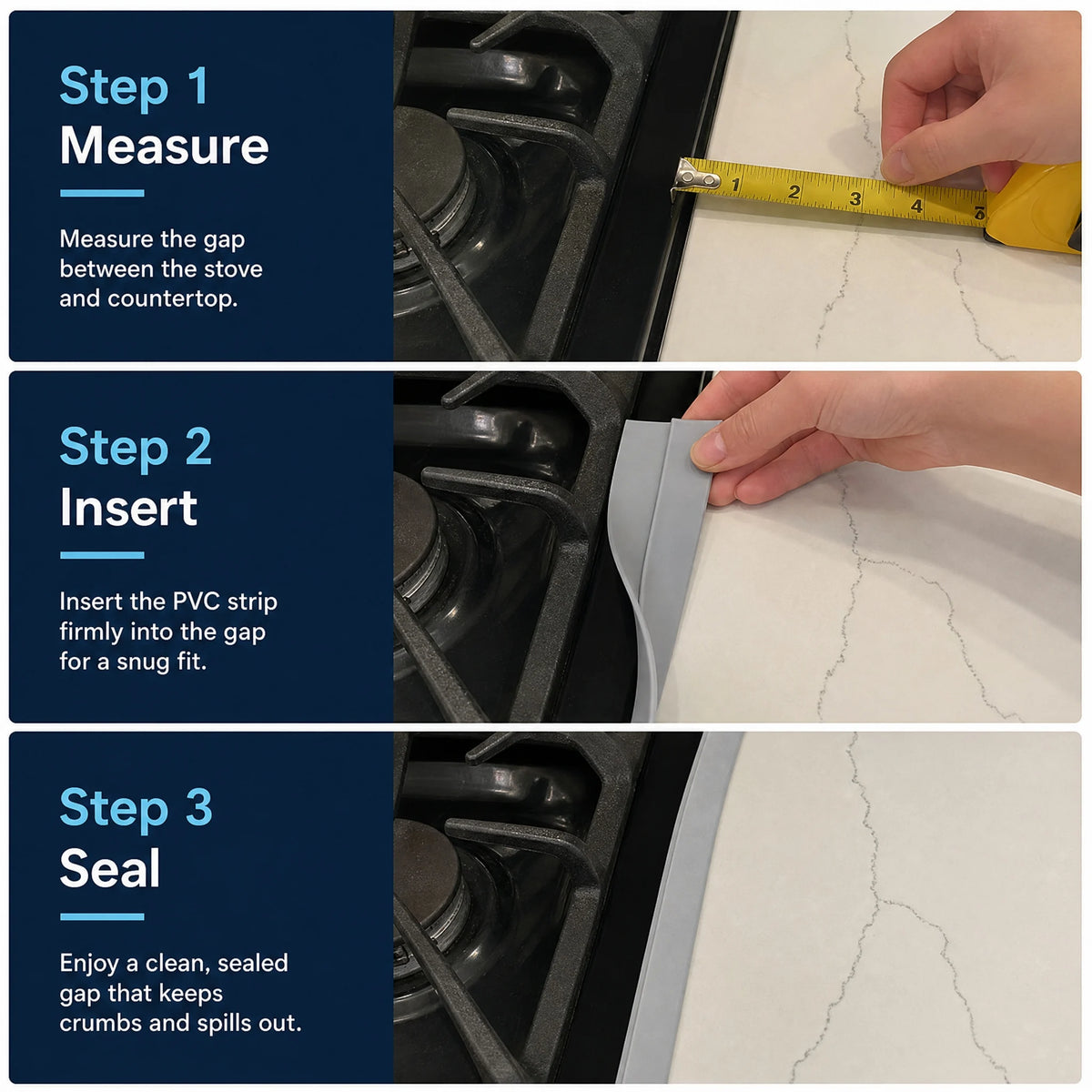 Step 1
Measure

Measure the gap between the stove and countertop.

1 2 3 4 5

Step 2
Insert

Insert the PVC strip firmly into the gap for a snug fit.

Step 3
Seal

Enjoy a clean, sealed gap that keeps crumbs and spills out.