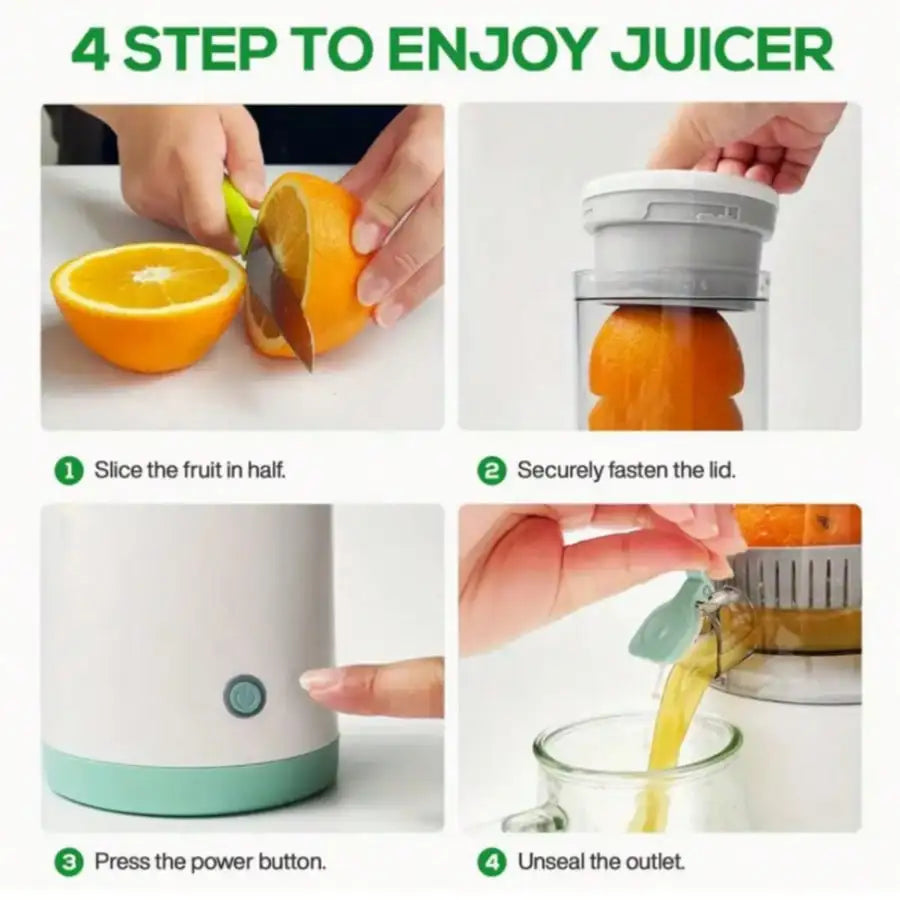 4 STEP TO ENJOY JUICER

1 Slice the fruit in half.

2 Securely fasten the lid.

3 Press the power button.

4 Unseal the outlet.