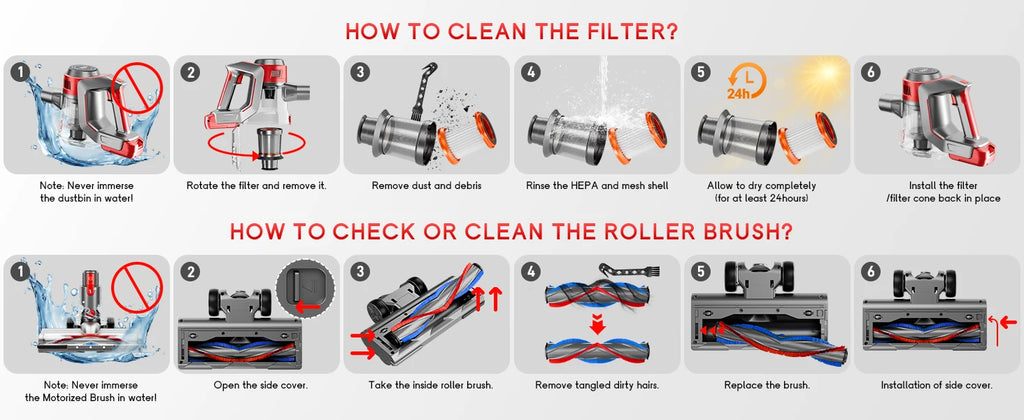 HOW TO CLEAN THE FILTER?

1
Note: Never immerse the dustbin in water!

2
Rotate the filter and remove it.

3
Remove dust and debris

4
Rinse the HEPA and mesh shell

5
24h
Allow to dry completely (for at least 24hours)

6
Install the filter /filter cone back in place

HOW TO CHECK OR CLEAN THE ROLLER BRUSH?

1
Note: Never immerse the Motorized Brush in water!

2
Open the side cover.

3
Take the inside roller brush.

4
Remove tangled dirty hairs.

5
Replace the brush.

6
Installation of side cover.