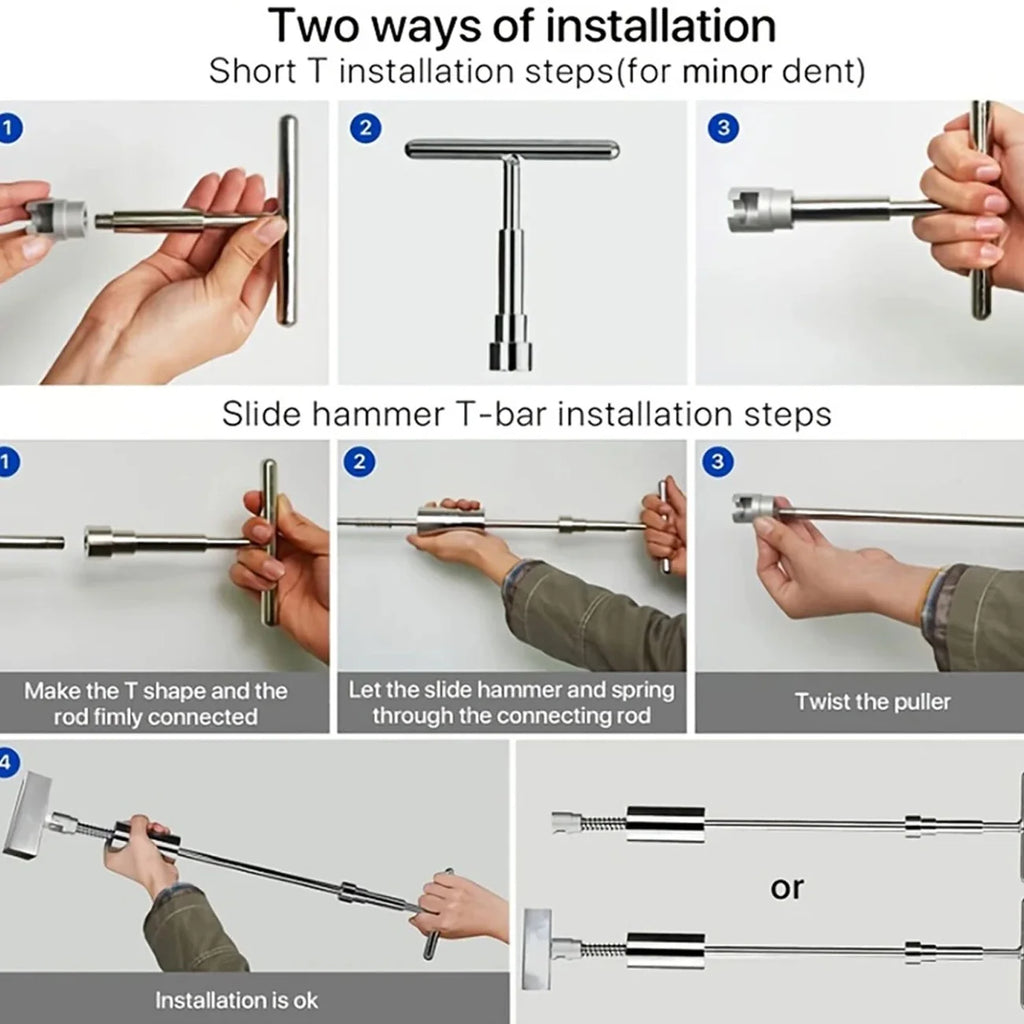 Two ways of installation

Short T installation steps(for minor dent)

1

2

3

Slide hammer T-bar installation steps

1

2

3

Make the T shape and the rod fimly connected

Let the slide hammer and spring through the connecting rod

Twist the puller

4

Installation is ok

or