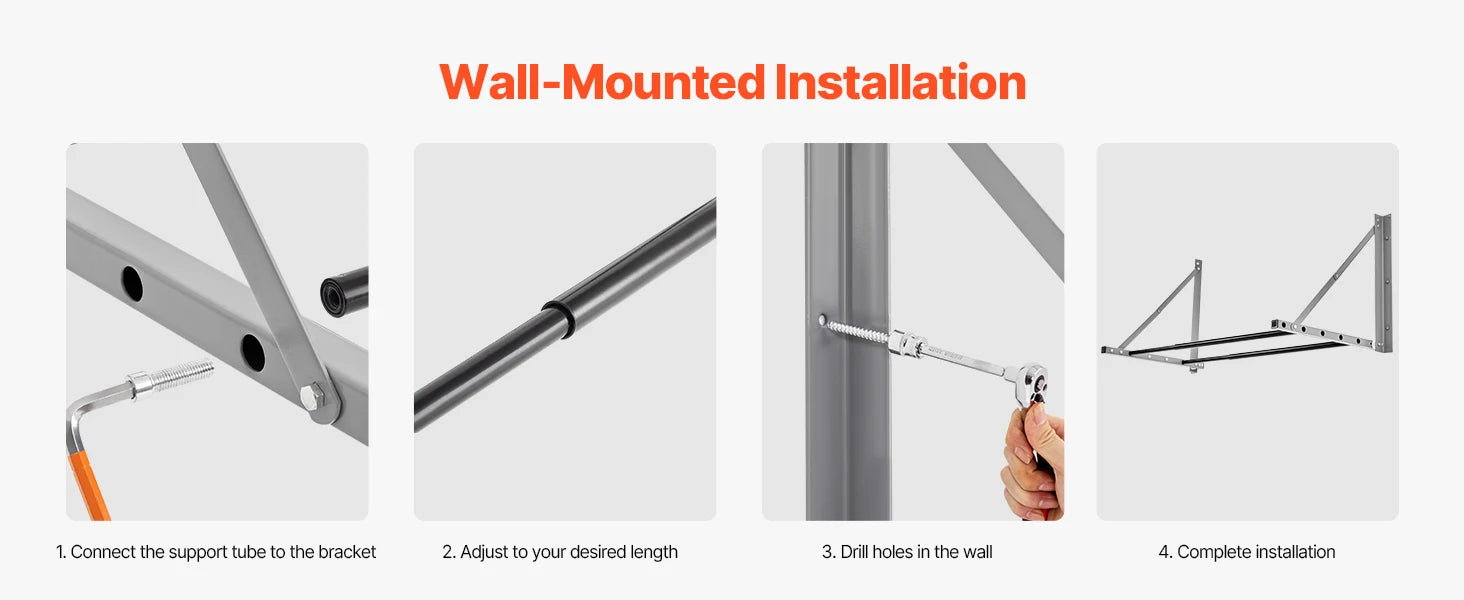 Wall-Mounted Installation

1. Connect the support tube to the bracket

2. Adjust to your desired length

3. Drill holes in the wall

4. Complete installation