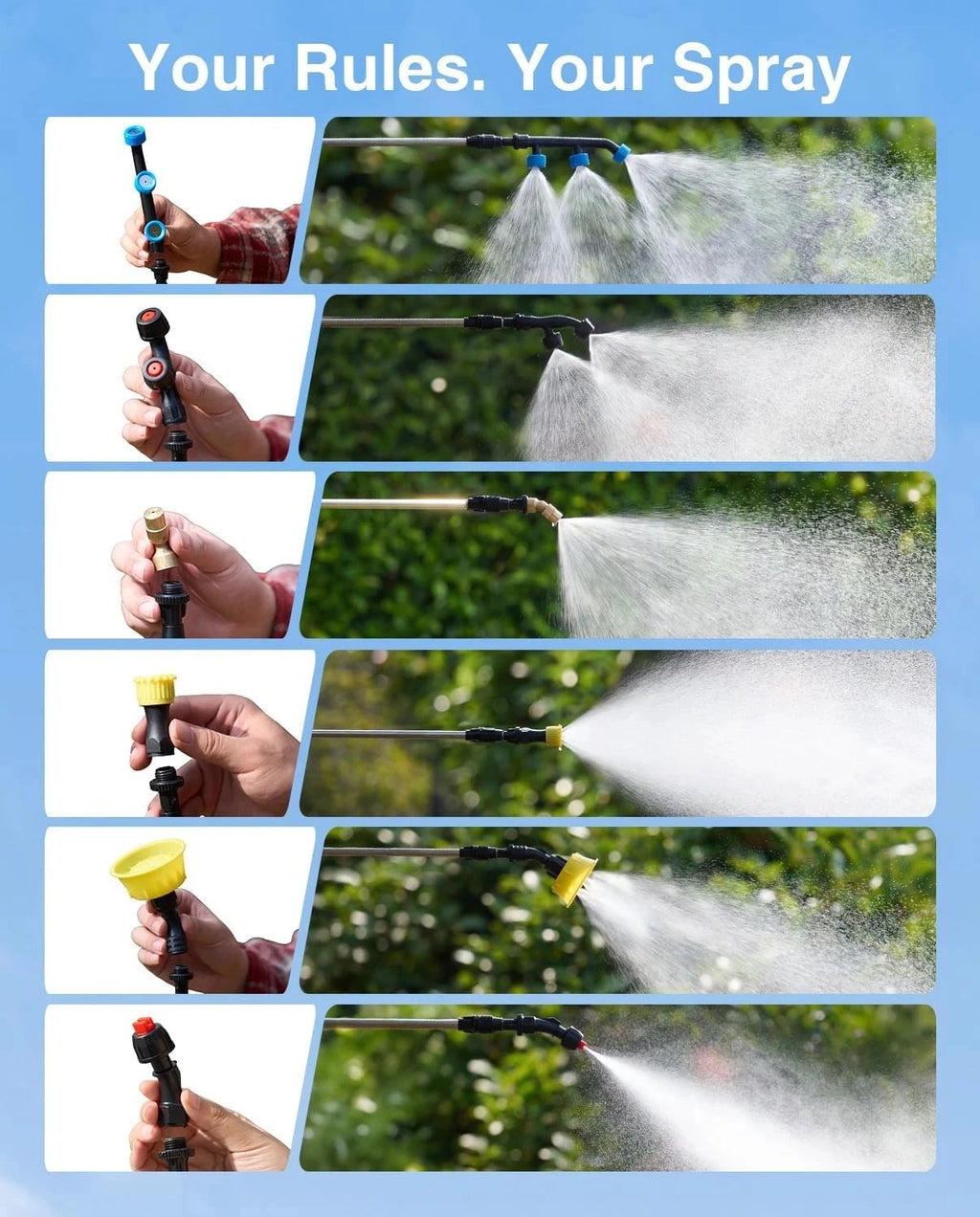 Your Rules. Your Spray