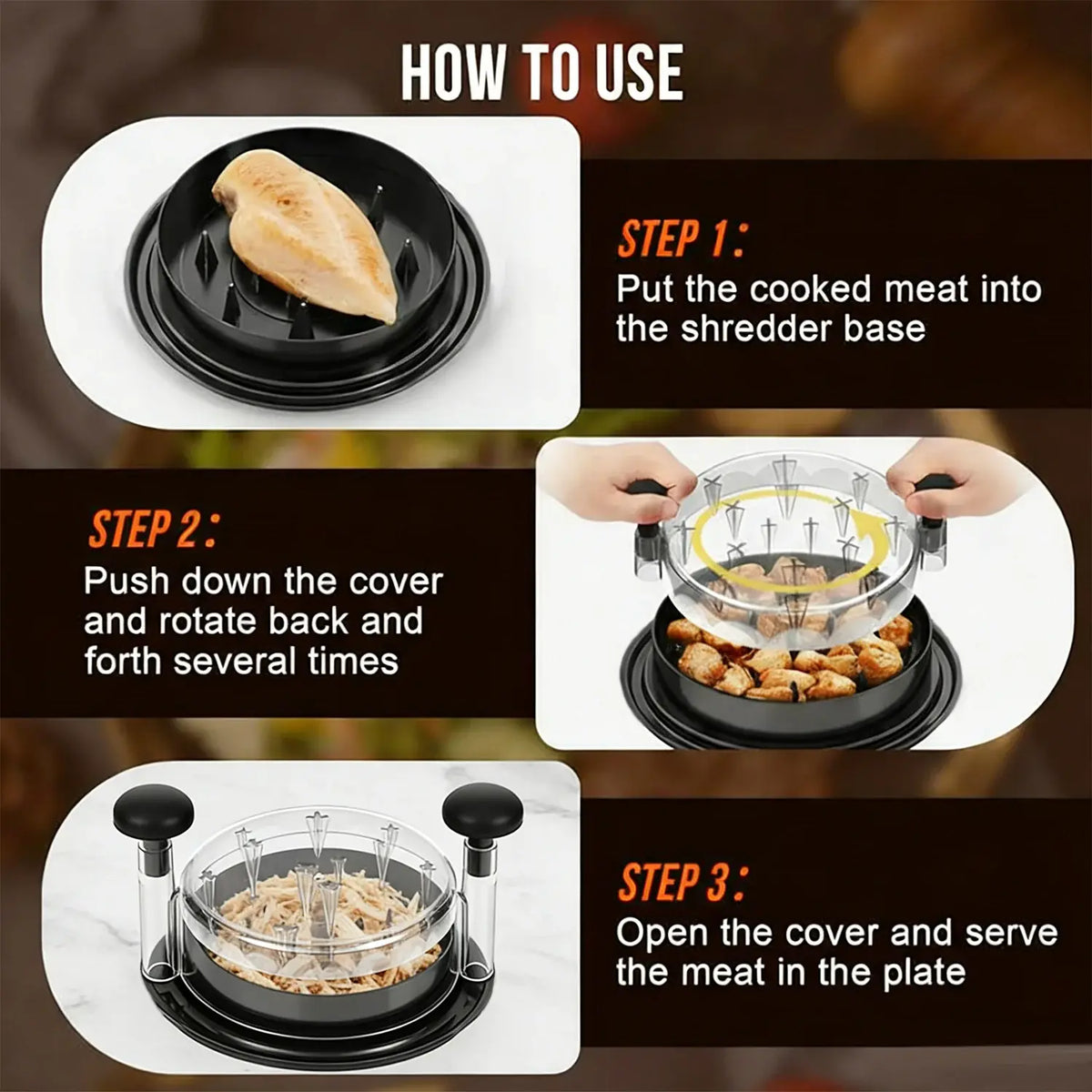 HOW TO USE

STEP 1:
Put the cooked meat into the shredder base

STEP 2:
Push down the cover and rotate back and forth several times

STEP 3:
Open the cover and serve the meat in the plate