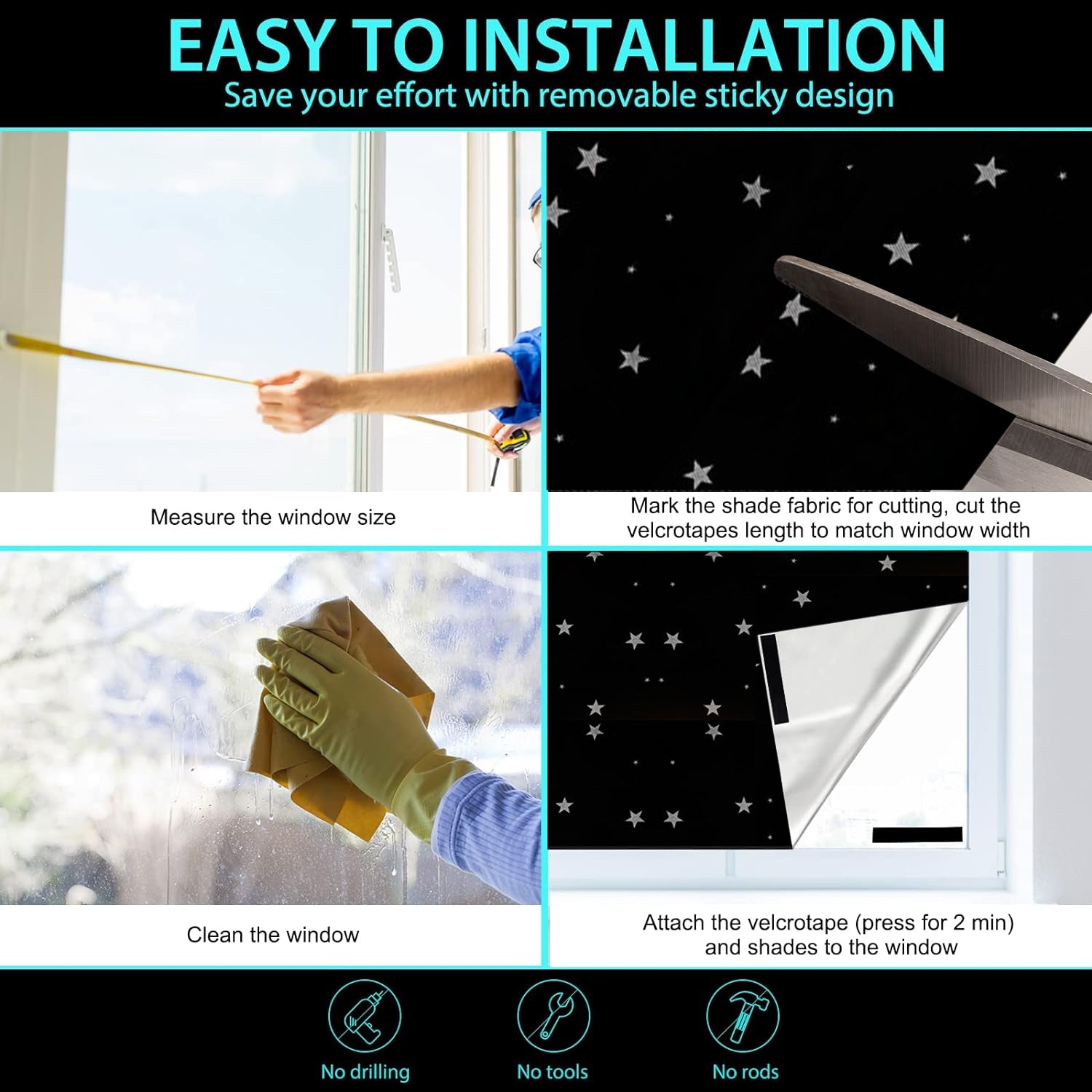 EASY TO INSTALLATION
Save your effort with removable sticky design

Measure the window size

Mark the shade fabric for cutting, cut the velcrotapes length to match window width

Clean the window

Attach the velcrotape (press for 2 min) and shades to the window

No drilling

No tools

No rods